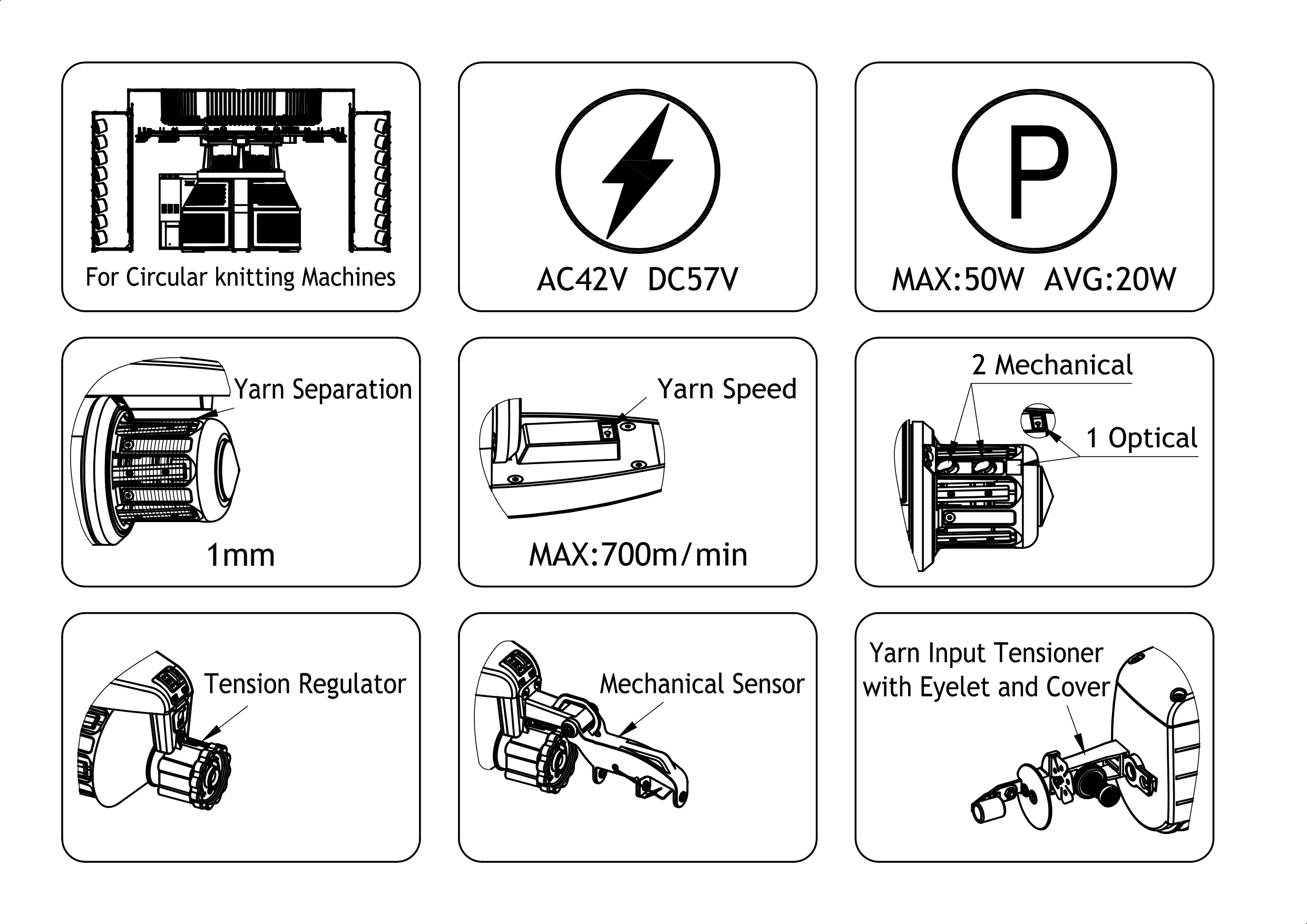 For Circular knitting Machines

AC42V DC57V

P

MAX:50W AVG:20W

Yarn Separation

1mm

Yarn Speed

MAX:700m/min

2 Mechanical

1 Optical

Tension Regulator

Mechanical Sensor

Yarn Input Tensioner with Eyelet and Cover