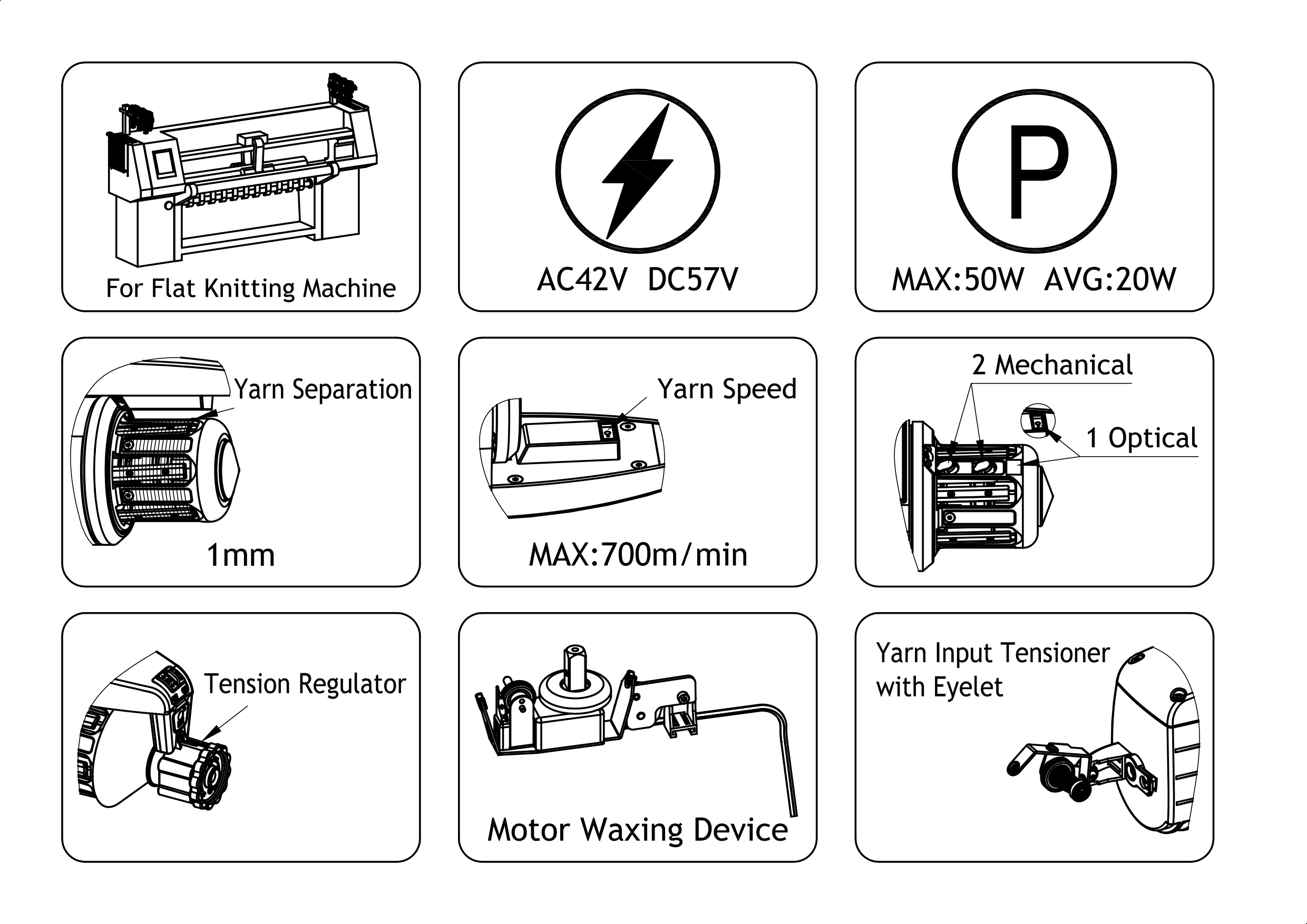 For Flat Knitting Machine

AC42V DC57V

P

MAX:50W AVG:20W

Yarn Separation

1mm

Yarn Speed

MAX:700m/min

2 Mechanical

1 Optical

Tension Regulator

Motor Waxing Device

Yarn Input Tensioner with Eyelet